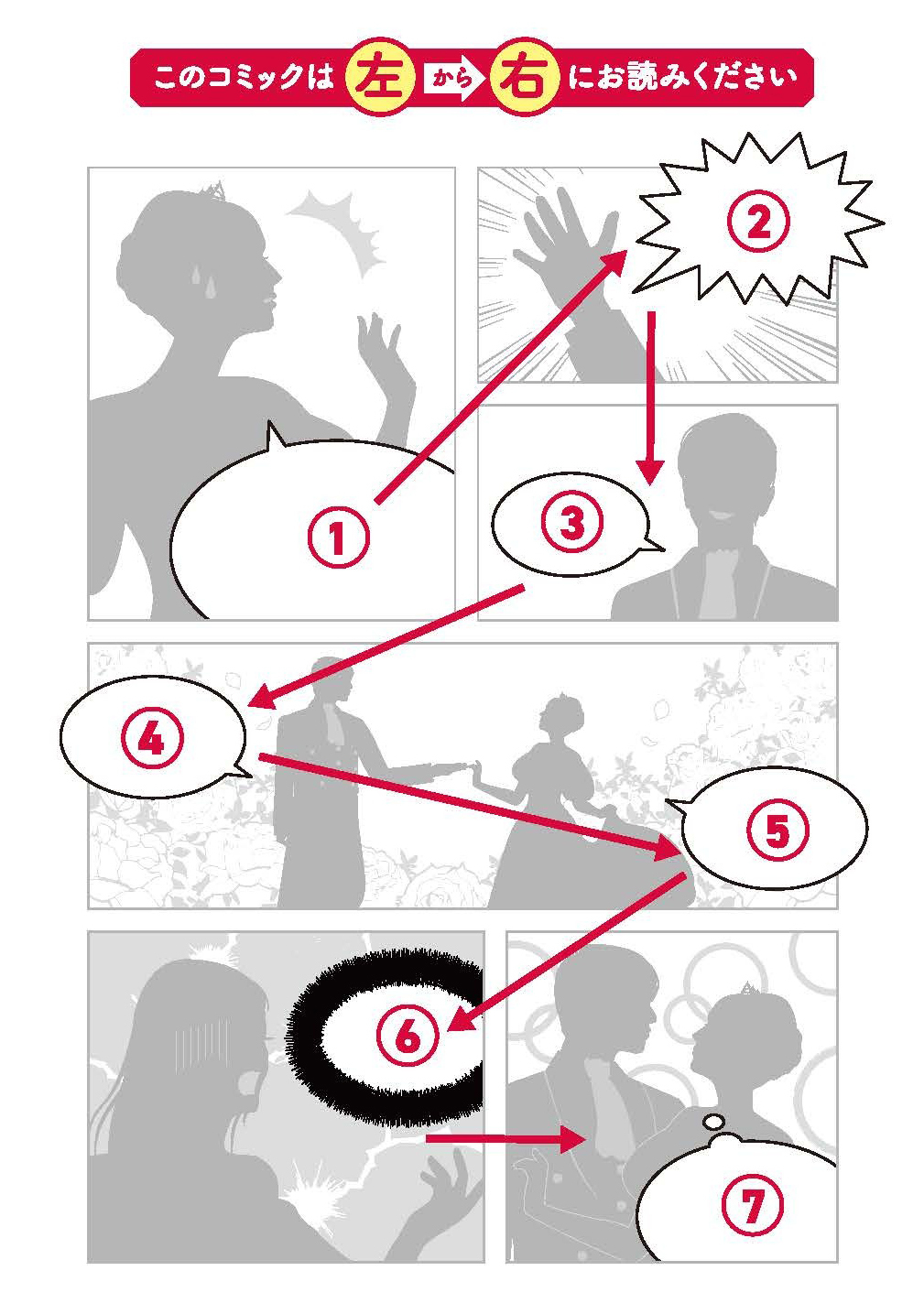 このコミックは 左 から 右 にお読みください

①

②

③

④

⑤

⑥

⑦